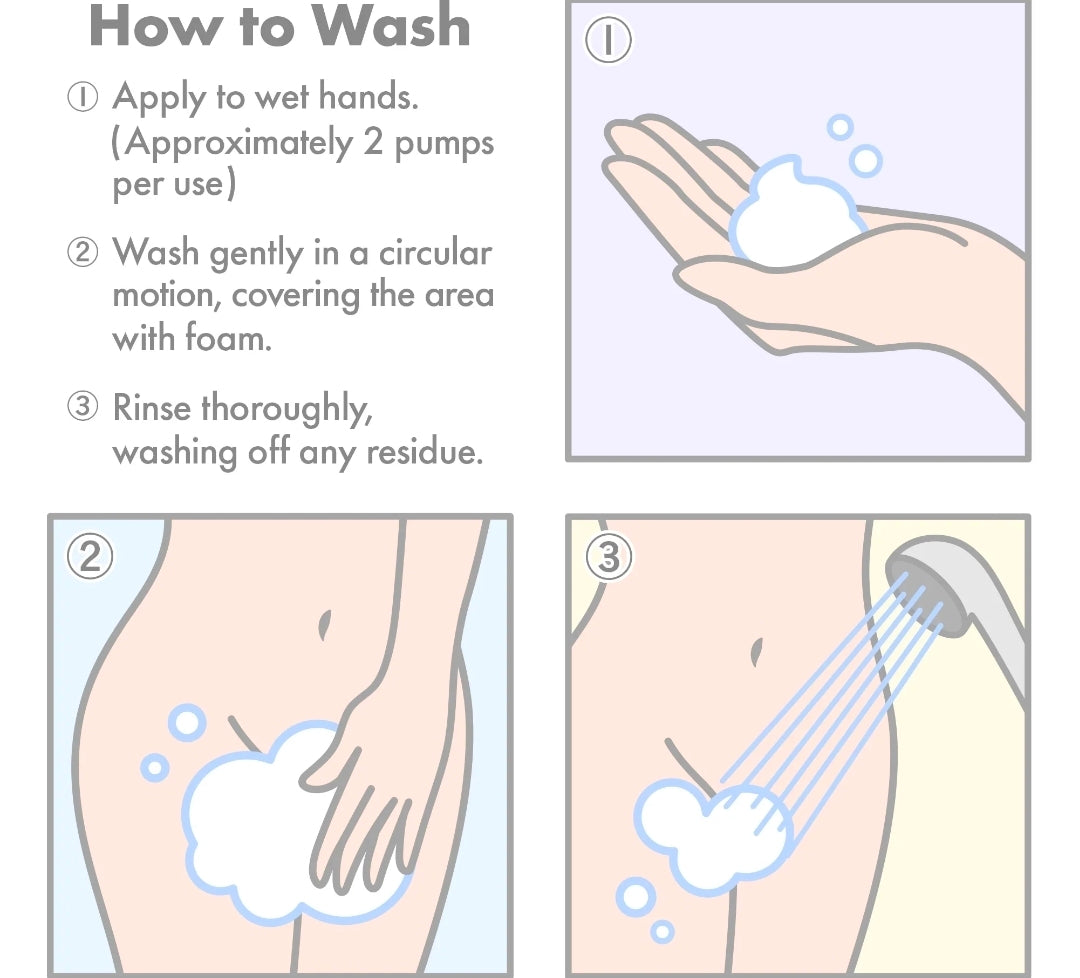 How to Wash

① Apply to wet hands. (Approximately 2 pumps per use)

② Wash gently in a circular motion, covering the area with foam.

③ Rinse thoroughly, washing off any residue.

①

②

③