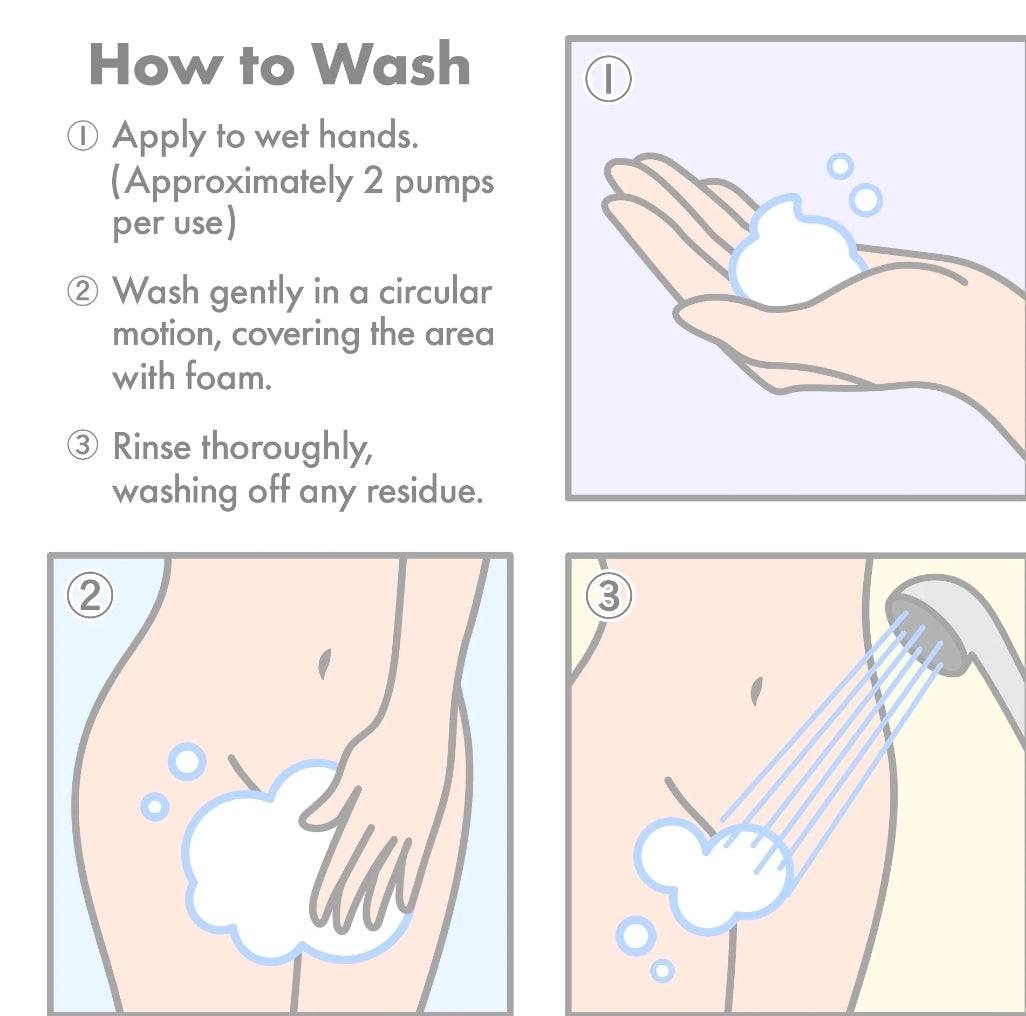 How to Wash

① Apply to wet hands. (Approximately 2 pumps per use)

② Wash gently in a circular motion, covering the area with foam.

③ Rinse thoroughly, washing off any residue.

①

②

③